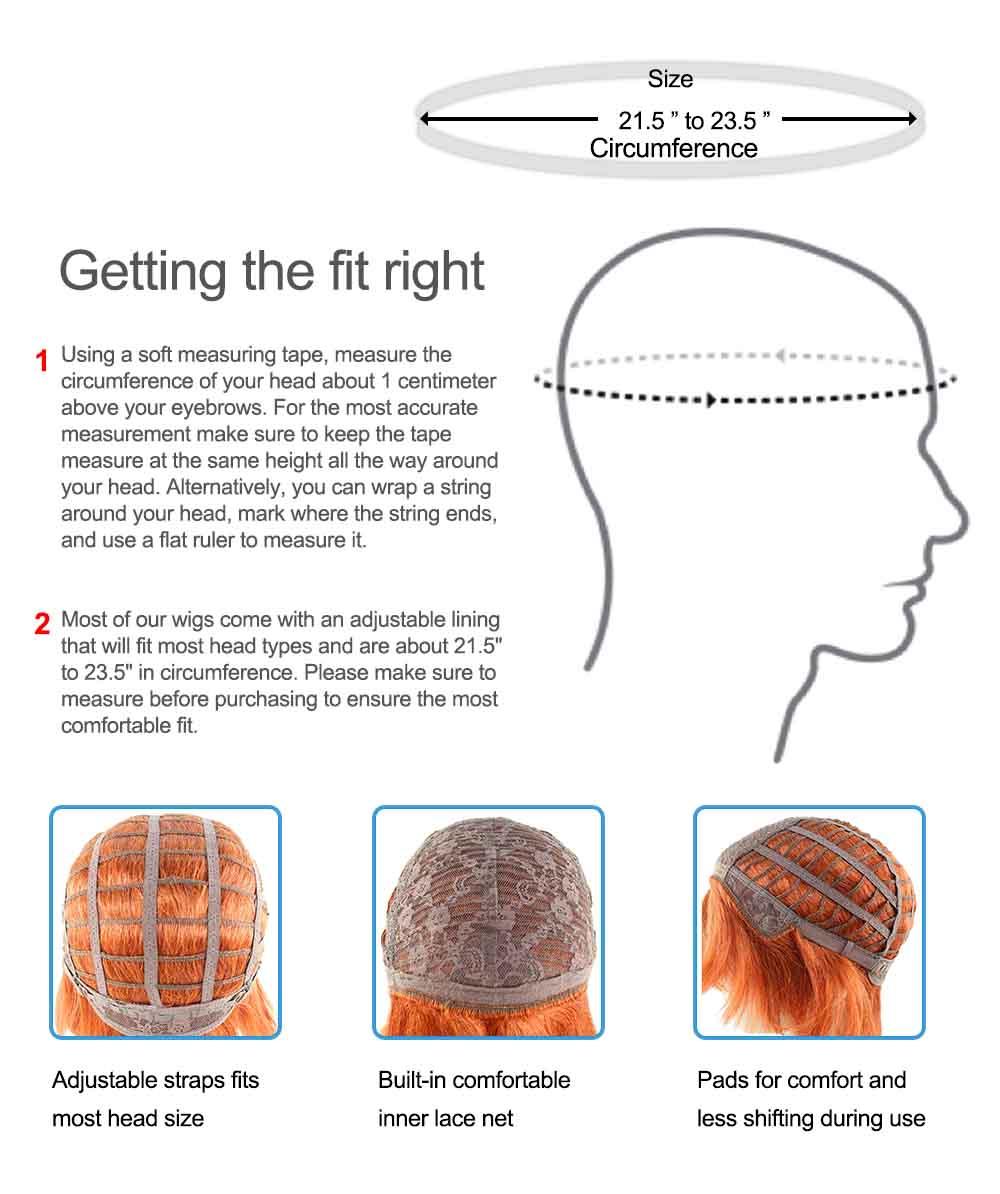 Size
21.5 ” to 23.5 ”
Circumference

Getting the fit right

1 Using a soft measuring tape, measure the circumference of your head about 1 centimeter above your eyebrows. For the most accurate measurement make sure to keep the tape measure at the same height all the way around your head. Alternatively, you can wrap a string around your head, mark where the string ends, and use a flat ruler to measure it.

2 Most of our wigs come with an adjustable lining that will fit most head types and are about 21.5" to 23.5" in circumference. Please make sure to measure before purchasing to ensure the most comfortable fit.

Adjustable straps fits most head size

Built-in comfortable inner lace net

Pads for comfort and less shifting during use